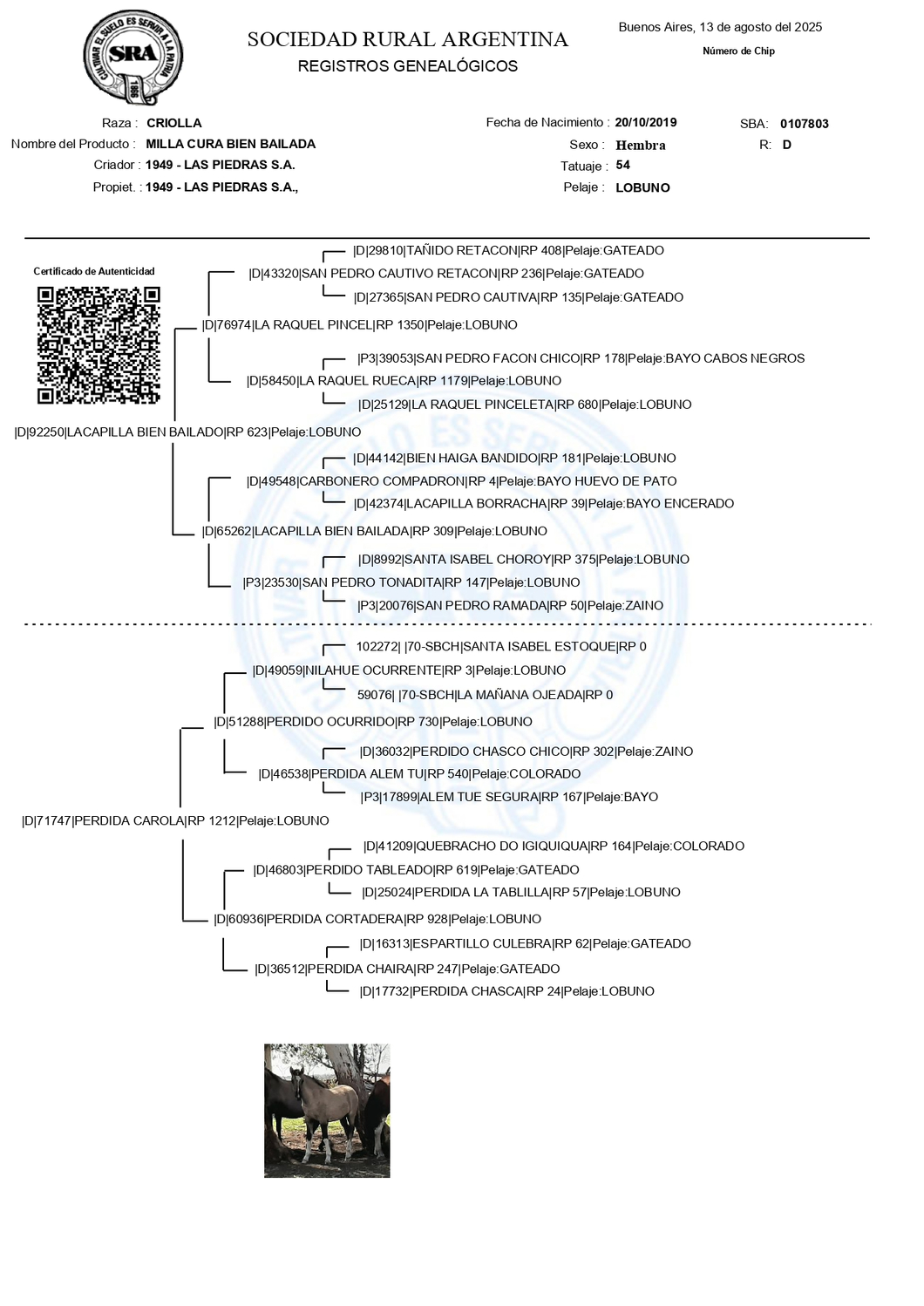 CULTIVAR EL SUELO ES SERVIR A LA PATRIA
SRA
1866

SOCIEDAD RURAL ARGENTINA
REGISTROS GENEALÓGICOS

Buenos Aires, 13 de agosto del 2025
Número de Chip

Raza : CRIOLLA
Nombre del Producto : MILLA CURA BIEN BAILADA
Criador : 1949 - LAS PIEDRAS S.A.
Propiet. : 1949 - LAS PIEDRAS S.A.,

Fecha de Nacimiento : 20/10/2019
Sexo : Hembra
Tatuaje : 54
Pelaje : LOBUNO

SBA: 0107803
R: D

Certificado de Autenticidad

|D|29810|TAÑIDO RETACON|RP 408|Pelaje:GATEADO
|D|43320|SAN PEDRO CAUTIVO RETACON|RP 236|Pelaje:GATEADO
|D|27365|SAN PEDRO CAUTIVA|RP 135|Pelaje:GATEADO
|D|76974|LA RAQUEL PINCEL|RP 1350|Pelaje:LOBUNO
|P3|39053|SAN PEDRO FACON CHICO|RP 178|Pelaje:BAYO CABOS NEGROS
|D|58450|LA RAQUEL RUECA|RP 1179|Pelaje:LOBUNO
|D|25129|LA RAQUEL PINCELETA|RP 680|Pelaje:LOBUNO
|D|92250|LACAPILLA BIEN BAILADO|RP 623|Pelaje:LOBUNO
|D|44142|BIEN HAIGA BANDIDO|RP 181|Pelaje:LOBUNO
|D|49548|CARBONERO COMPADRON|RP 4|Pelaje:BAYO HUEVO DE PATO
|D|42374|LACAPILLA BORRACHA|RP 39|Pelaje:BAYO ENCERADO
|D|65262|LACAPILLA BIEN BAILADA|RP 309|Pelaje:LOBUNO
|D|8992|SANTA ISABEL CHOROY|RP 375|Pelaje:LOBUNO
|P3|23530|SAN PEDRO TONADITA|RP 147|Pelaje:LOBUNO
|P3|20076|SAN PEDRO RAMADA|RP 50|Pelaje:ZAINO

102272| |70-SBCH|SANTA ISABEL ESTOQUE|RP 0
|D|49059|NILAHUE OCURRENTE|RP 3|Pelaje:LOBUNO
59076| |70-SBCH|LA MAÑANA OJEADA|RP 0
|D|51288|PERDIDO OCURRIDO|RP 730|Pelaje:LOBUNO
|D|36032|PERDIDO CHASCO CHICO|RP 302|Pelaje:ZAINO
|D|46538|PERDIDA ALEM TU|RP 540|Pelaje:COLORADO
|P3|17899|ALEM TUE SEGURA|RP 167|Pelaje:BAYO
|D|71747|PERDIDA CAROLA|RP 1212|Pelaje:LOBUNO
|D|41209|QUEBRACHO DO IGIQUIQUA|RP 164|Pelaje:COLORADO
|D|46803|PERDIDO TABLEADO|RP 619|Pelaje:GATEADO
|D|25024|PERDIDA LA TABLILLA|RP 57|Pelaje:LOBUNO
|D|60936|PERDIDA CORTADERA|RP 928|Pelaje:LOBUNO
|D|16313|ESPARTILLO CULEBRA|RP 62|Pelaje:GATEADO
|D|36512|PERDIDA CHAIRA|RP 247|Pelaje:GATEADO
|D|17732|PERDIDA CHASCA|RP 24|Pelaje:LOBUNO